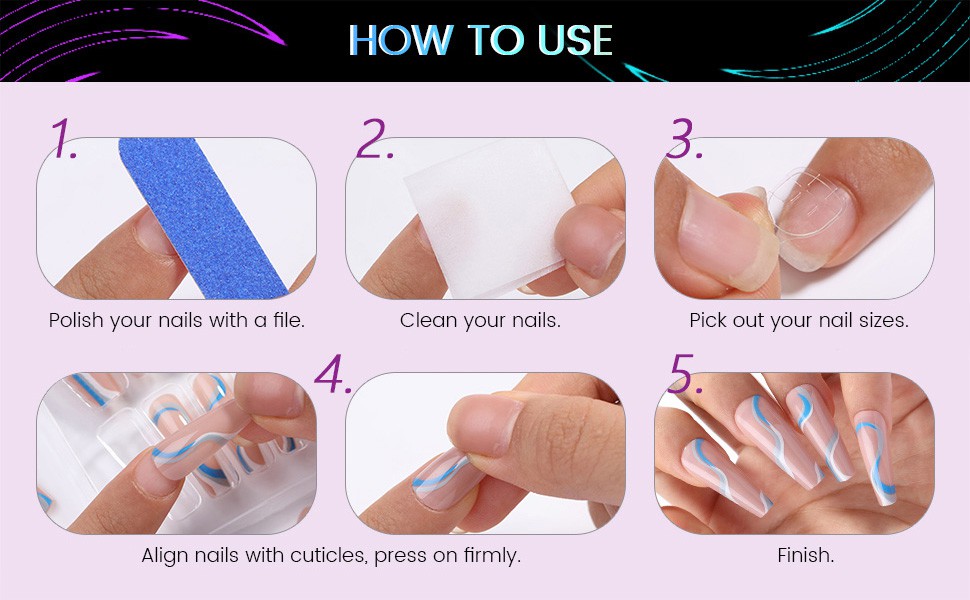 HOW TO USE

1.

Polish your nails with a file.

2.

Clean your nails.

3.

Pick out your nail sizes.

4.

Align nails with cuticles, press on firmly.

5.

Finish.